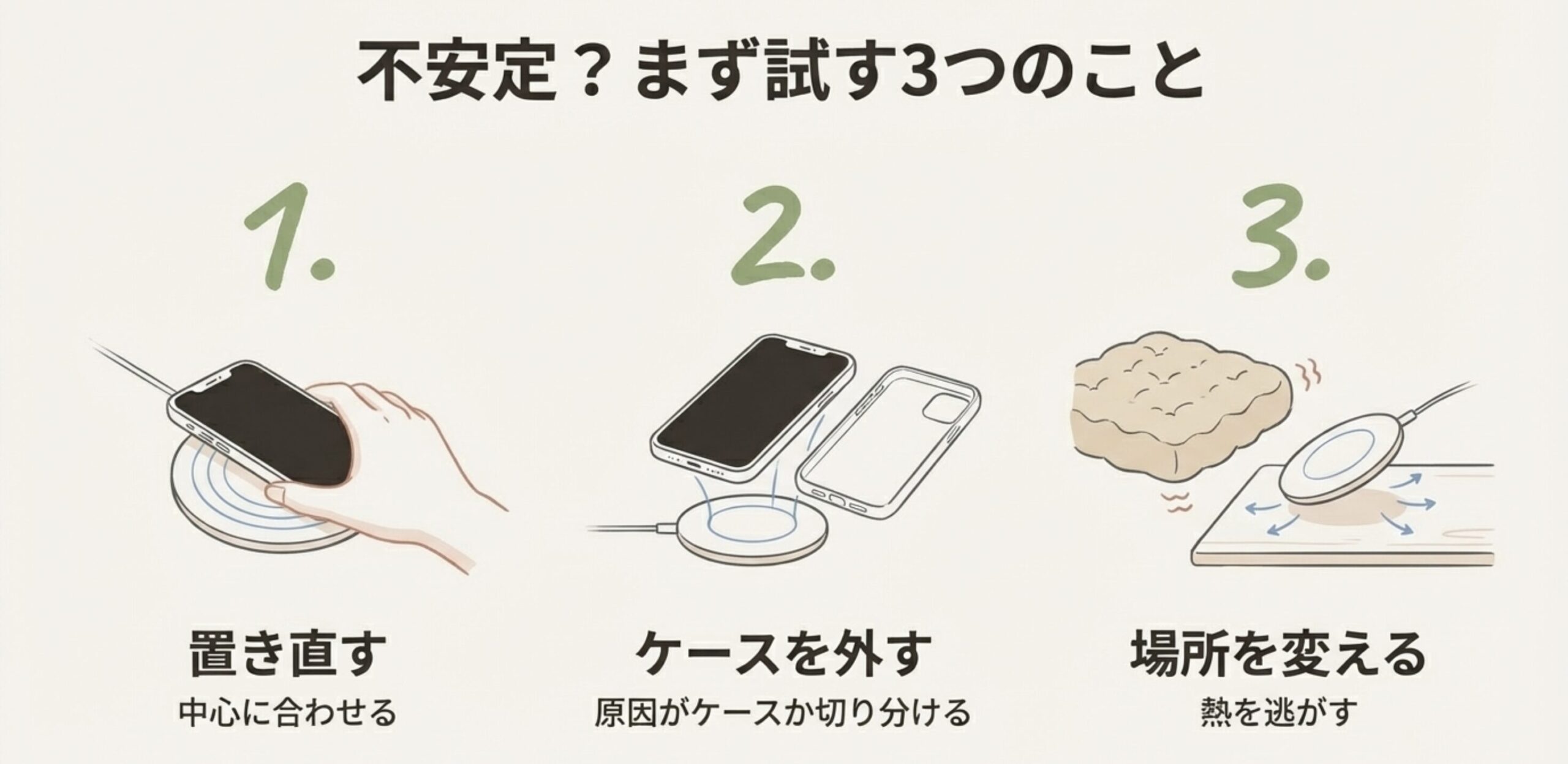 不安定？まず試す3つのこと

1.

置き直す
中心に合わせる

2.

ケースを外す
原因がケースか切り分ける

3.

場所を変える
熱を逃がす