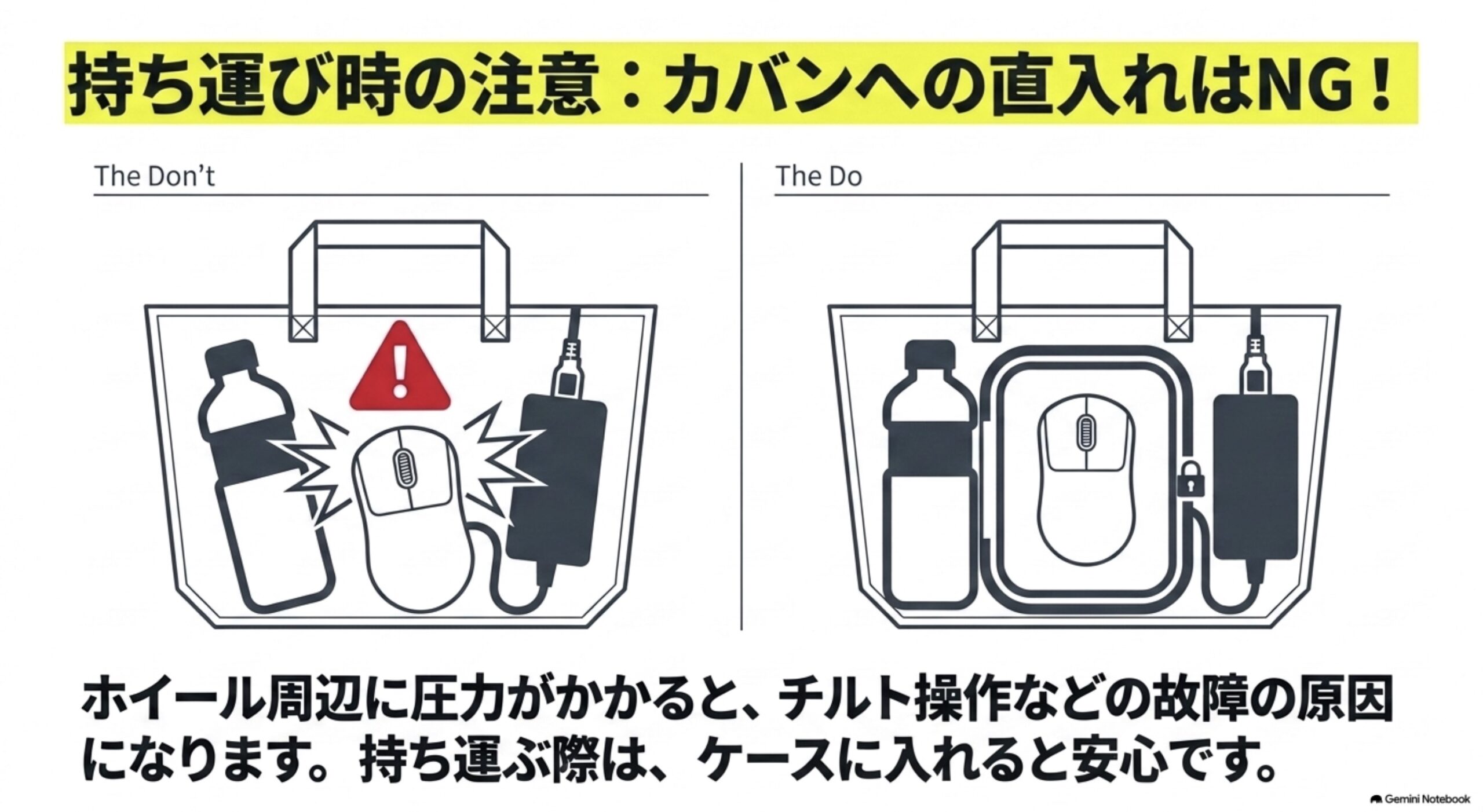 持ち運び時の注意：カバンへの直入れはNG！

The Don’t

The Do

ホイール周辺に圧力がかかると、チルト操作などの故障の原因になります。持ち運ぶ際は、ケースに入れると安心です。

Gemini Notebook